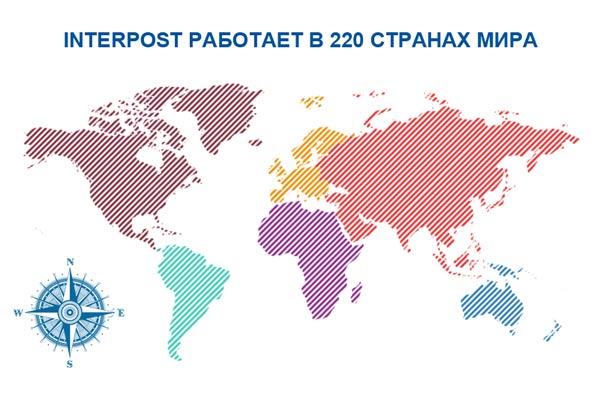 INTERPOST РАБОТАЕТ В 220 СТРАНАХ МИРА

N
W
E
S