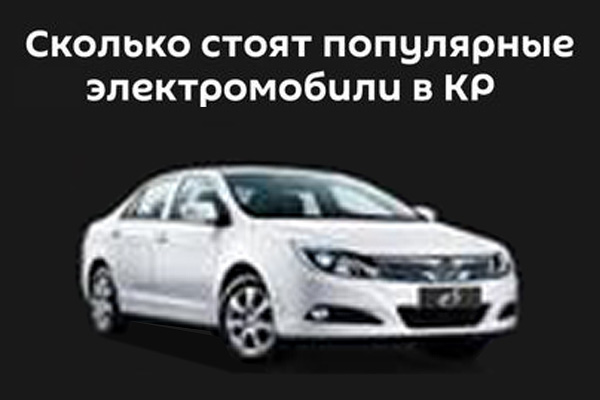 Сколько стоят популярные электромобили в КР