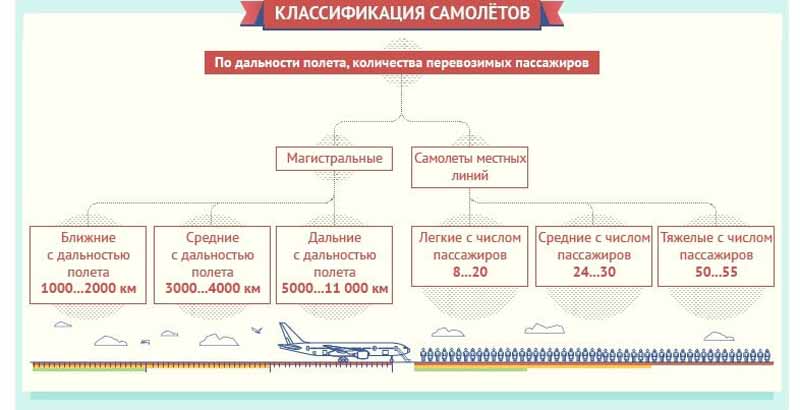 КЛАССИФИКАЦИЯ САМОЛЁТОВ

По дальности полета, количества перевозимых пассажиров

Магистральные

Самолеты местных линий

Ближние с дальностью полета 1000...2000 км

Средние с дальностью полета 3000...4000 км

Дальние с дальностью полета 5000...11 000 км

Легкие с числом пассажиров 8...20

Средние с числом пассажиров 24...30

Тяжелые с числом пассажиров 50...55