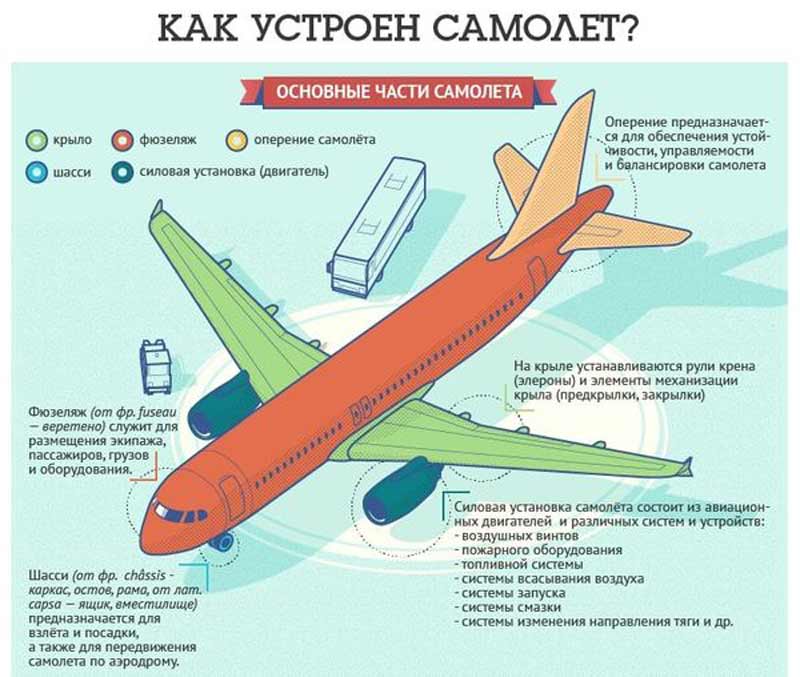 КАК УСТРОЕН САМОЛЕТ?

ОСНОВНЫЕ ЧАСТИ САМОЛЕТА

крыло
фюзеляж
оперение самолёта
шасси
силовая установка (двигатель)

Оперение предназначается для обеспечения устойчивости, управляемости и балансировки самолета

На крыле устанавливаются рули крена (элероны) и элементы механизации крыла (предкрылки, закрылки)

Фюзеляж (от фр. fuseau — веретено) служит для размещения экипажа, пассажиров, грузов и оборудования.

Силовая установка самолёта состоит из авиационных двигателей и различных систем и устройств:
- воздушных винтов
- пожарного оборудования
- топливной системы
- системы всасывания воздуха
- системы запуска
- системы смазки
- системы изменения направления тяги и др.

Шасси (от фр. châssis - каркас, остов, рама, от лат. capsa — ящик, вместилище) предназначается для взлёта и посадки, а также для передвижения самолета по аэродрому.