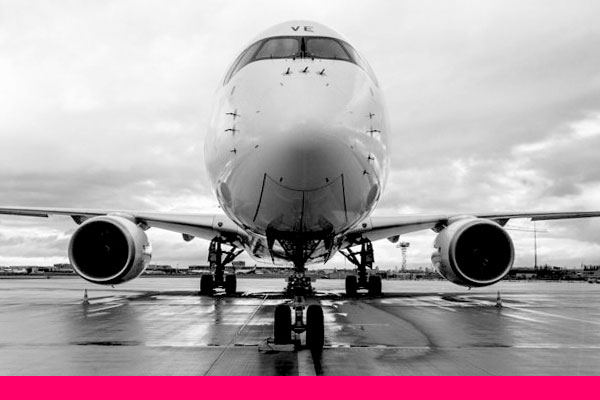 VE