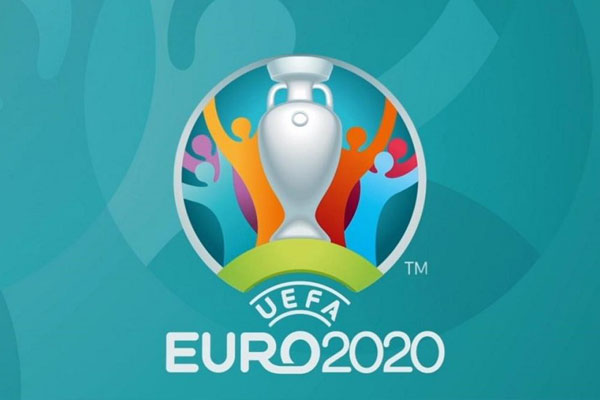 TM

UEFA

EURO2020