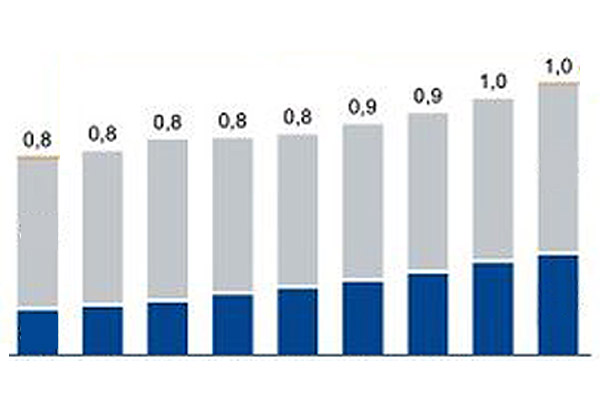 0,8 0,8 0,8 0,8 0,8 0,9 0,9 1,0 1,0