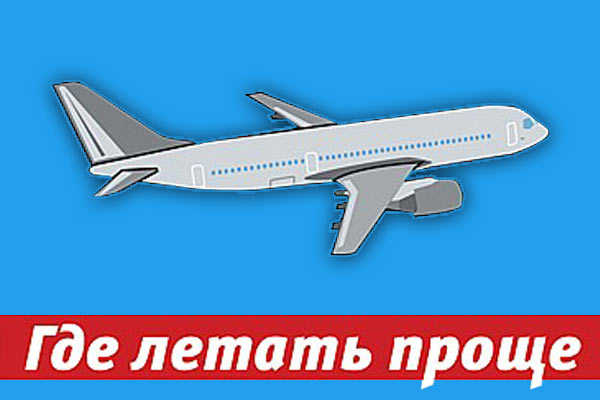 Где летать проще