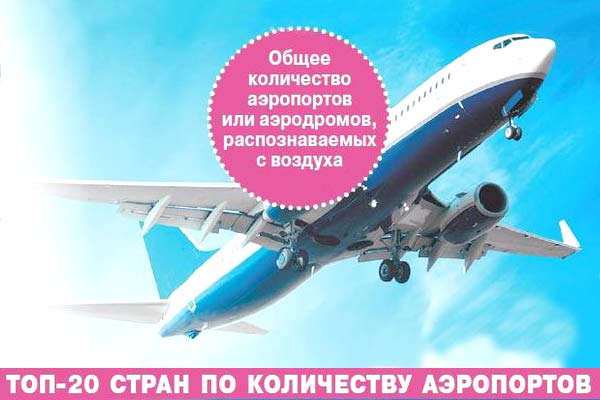 Общее количество аэропортов или аэродромов, распознаваемых с воздуха

ТОП-20 СТРАН ПО КОЛИЧЕСТВУ АЭРОПОРТОВ